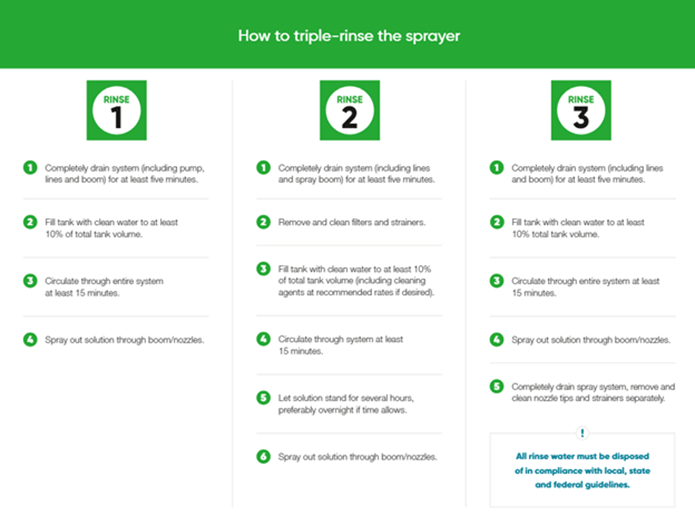 How to triple-rinse the sprayer

RINSE 1

1 Completely drain system (including pump, lines and boom) for at least five minutes.

2 Fill tank with clean water to at least 10% of total tank volume.

3 Circulate through entire system at least 15 minutes.

4 Spray out solution through boom/nozzles.

RINSE 2

1 Completely drain system (including lines and spray boom) for at least five minutes.

2 Remove and clean filters and strainers.

3 Fill tank with clean water to at least 10% of total tank volume (including cleaning agents at recommended rates if desired).

4 Circulate through system at least 15 minutes.

5 Let solution stand for several hours, preferably overnight if time allows.

6 Spray out solution through boom/nozzles.

RINSE 3

1 Completely drain system (including lines and boom) for at least five minutes.

2 Fill tank with clean water to at least 10% total tank volume.

3 Circulate through entire system at least 15 minutes.

4 Spray out solution through boom/nozzles.

5 Completely drain spray system, remove and clean nozzle tips and strainers separately.

!

All rinse water must be disposed of in compliance with local, state and federal guidelines.